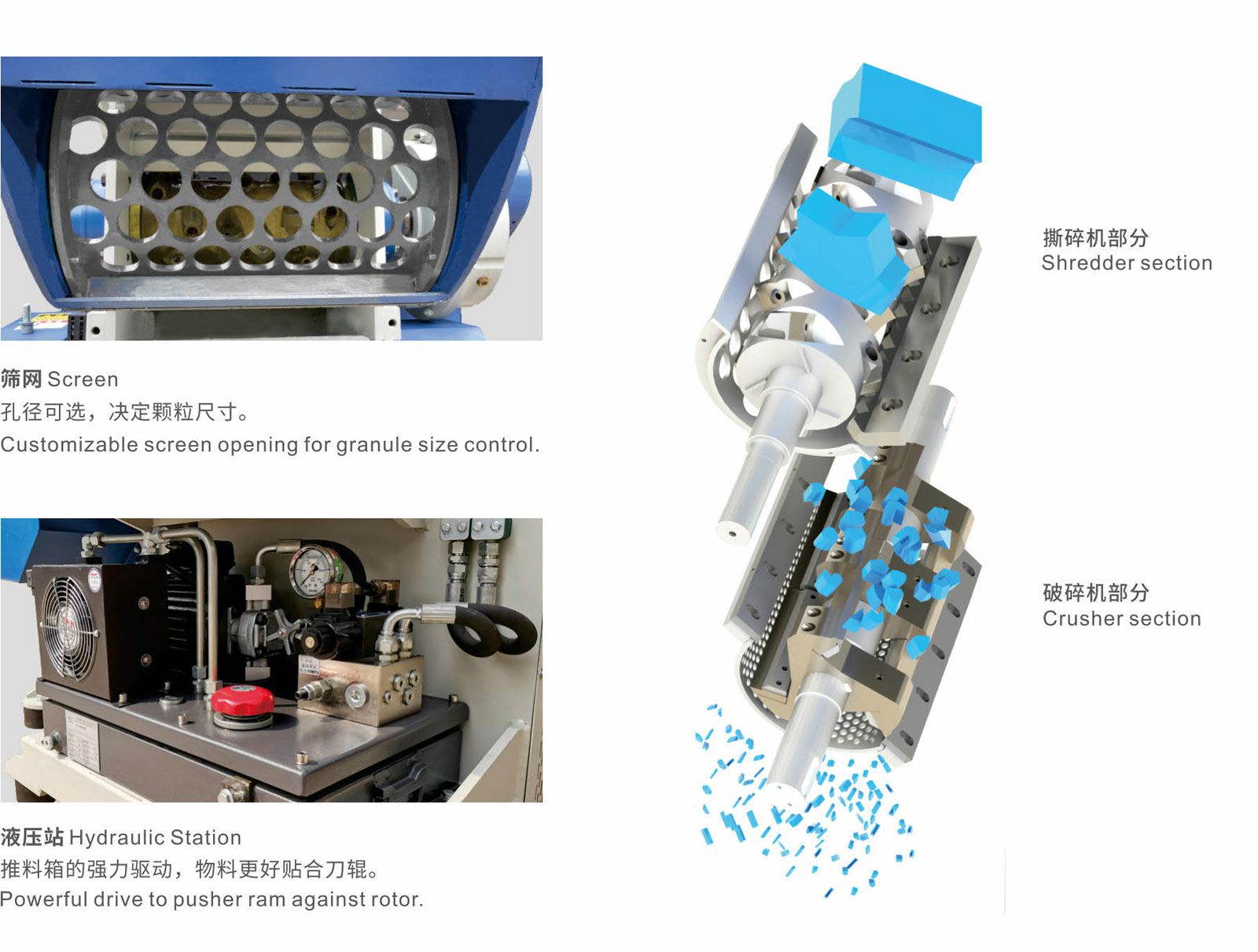 筛网 Screen
孔径可选，决定颗粒尺寸。
Customizable screen opening for granule size control.

液压站 Hydraulic Station
推料箱的强力驱动，物料更好贴合刀辊。
Powerful drive to pusher ram against rotor.

撕碎机部分
Shredder section

破碎机部分
Crusher section